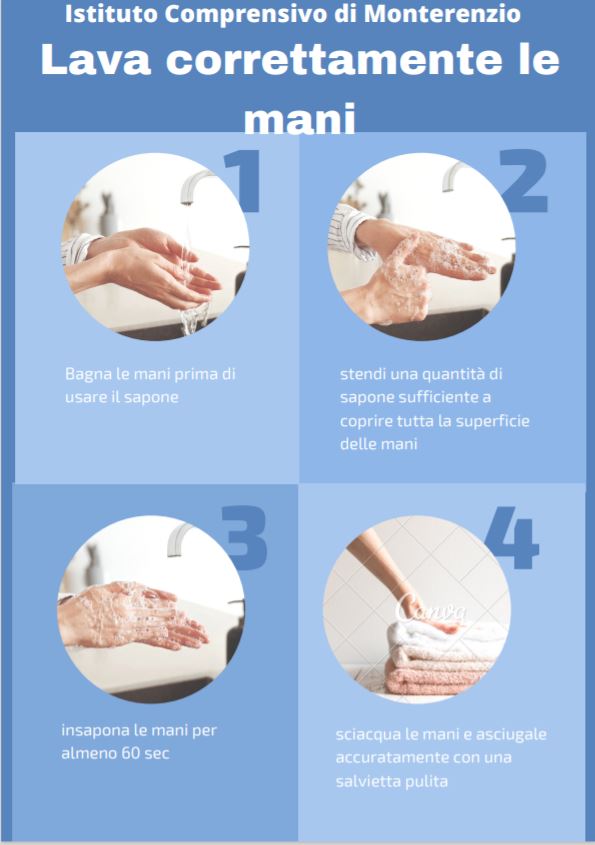 Istituto Comprensivo di Monterenzio
Lava correttamente le mani

1

Bagna le mani prima di usare il sapone

2

stendi una quantità di sapone sufficiente a coprire tutta la superficie delle mani

3

insapona le mani per almeno 60 sec

4

Canva

sciacqua le mani e asciugale accuratamente con una salvietta pulita